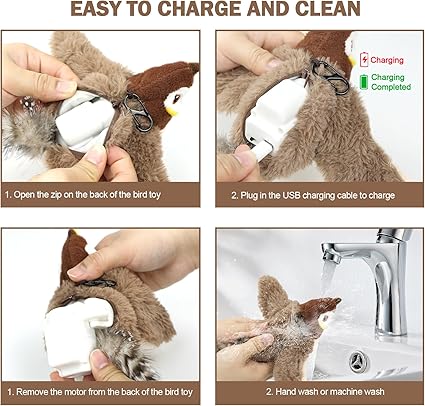 EASY TO CHARGE AND CLEAN

1. Open the zip on the back of the bird toy

Charging

Charging Completed

2. Plug in the USB charging cable to charge

1. Remove the motor from the back of the bird toy

2. Hand wash or machine wash